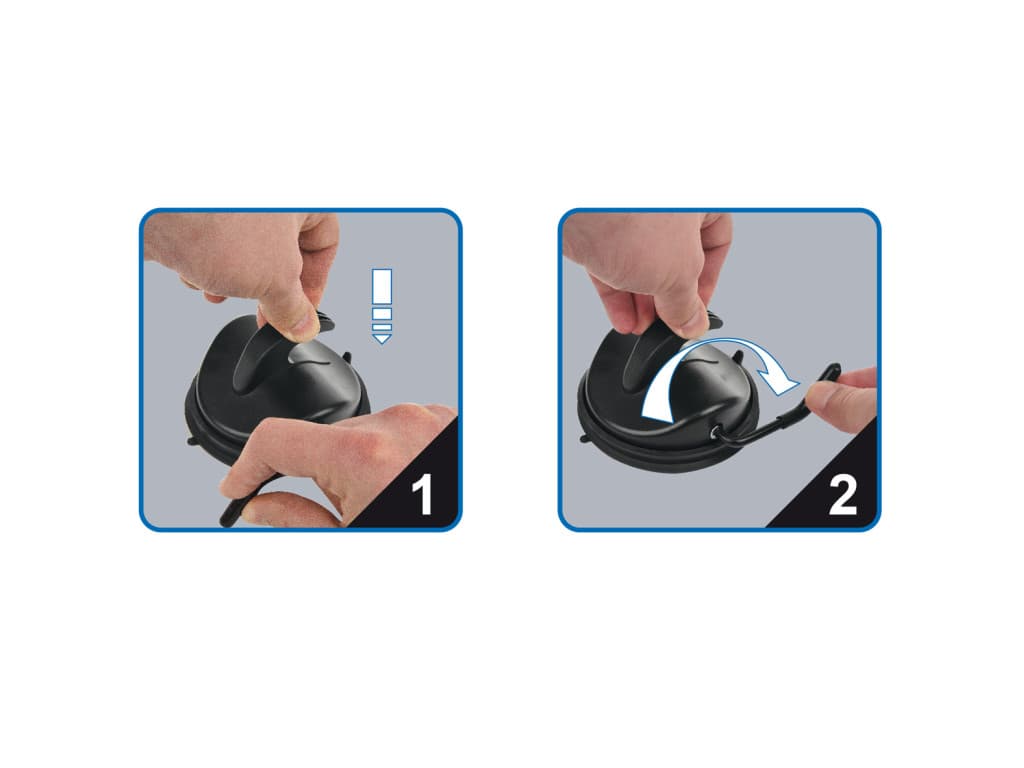 1

2