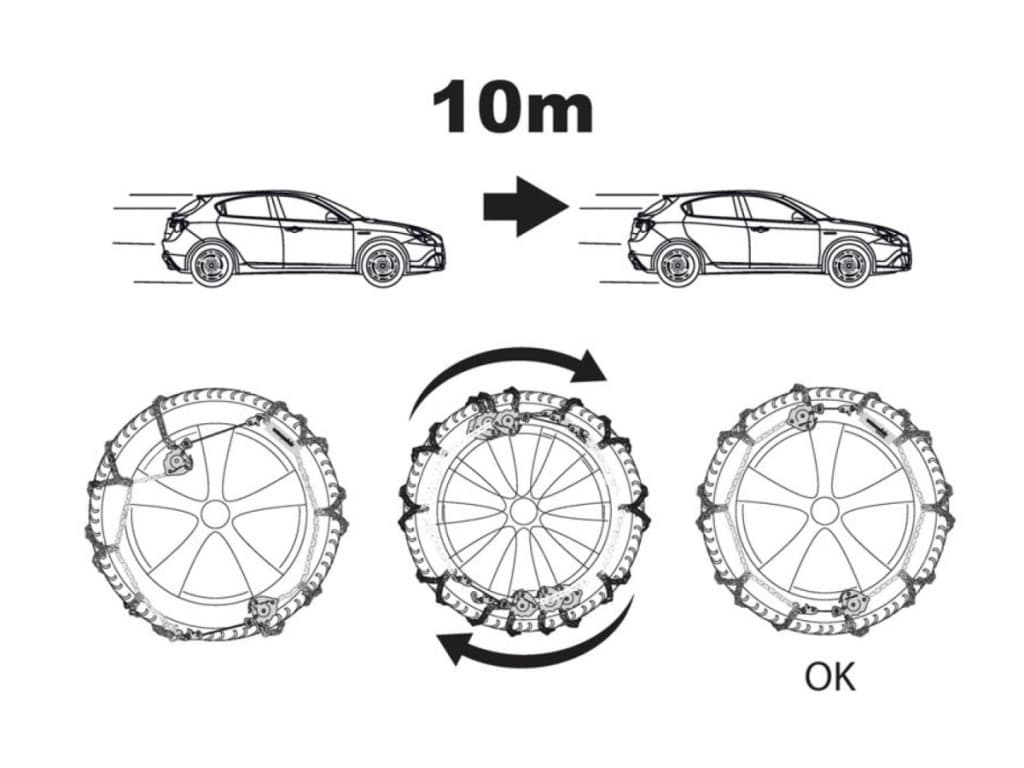 10m

OK