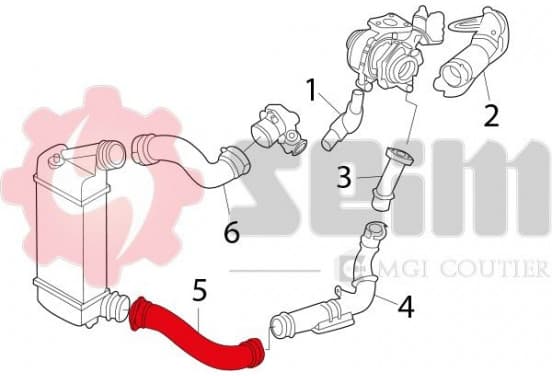 1
2
3
6
SEIM
MGI COUTIER
5
4