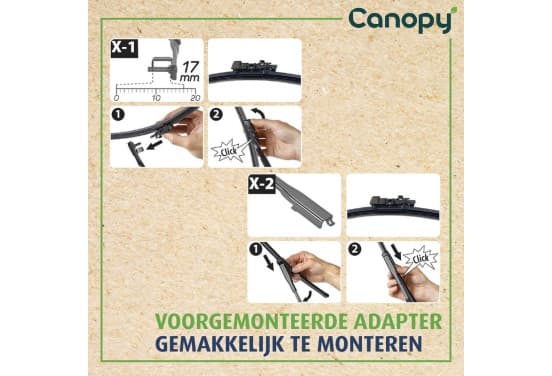 Canopy

X-1

17 mm

0 10 20

1

2

Click

X-2

1

2

Click

VOORGEMONTEERDE ADAPTER
GEMAKKELIJK TE MONTEREN