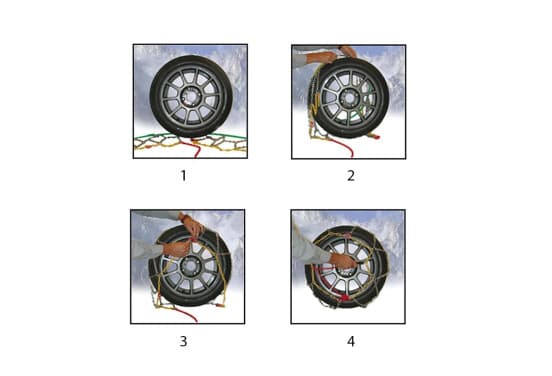 1

2

3

4